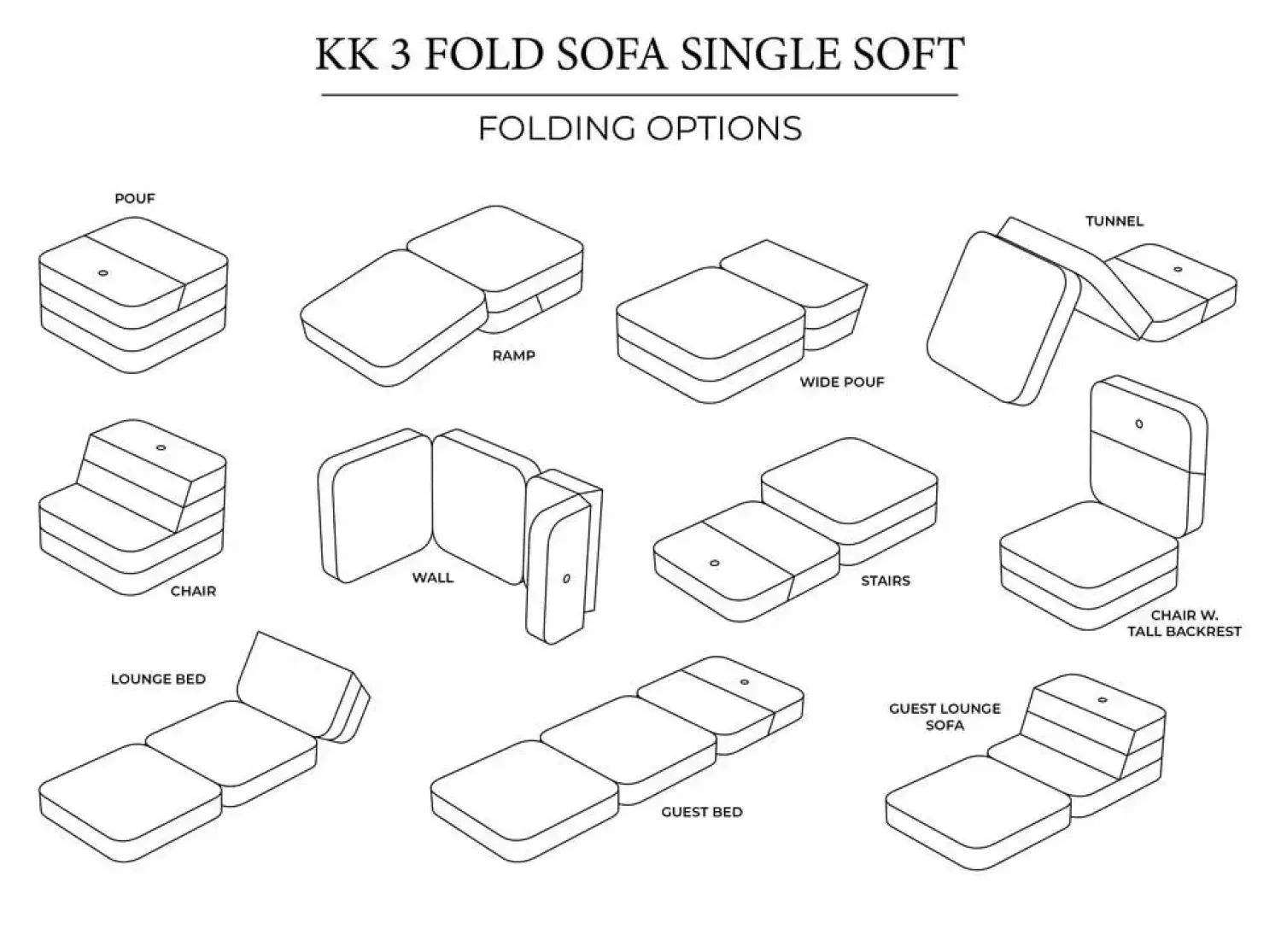 KK 3 FOLD SOFA SINGLE SOFT

FOLDING OPTIONS

POUF

RAMP

WIDE POUF

TUNNEL

CHAIR

WALL

STAIRS

CHAIR W. TALL BACKREST

LOUNGE BED

GUEST BED

GUEST LOUNGE SOFA