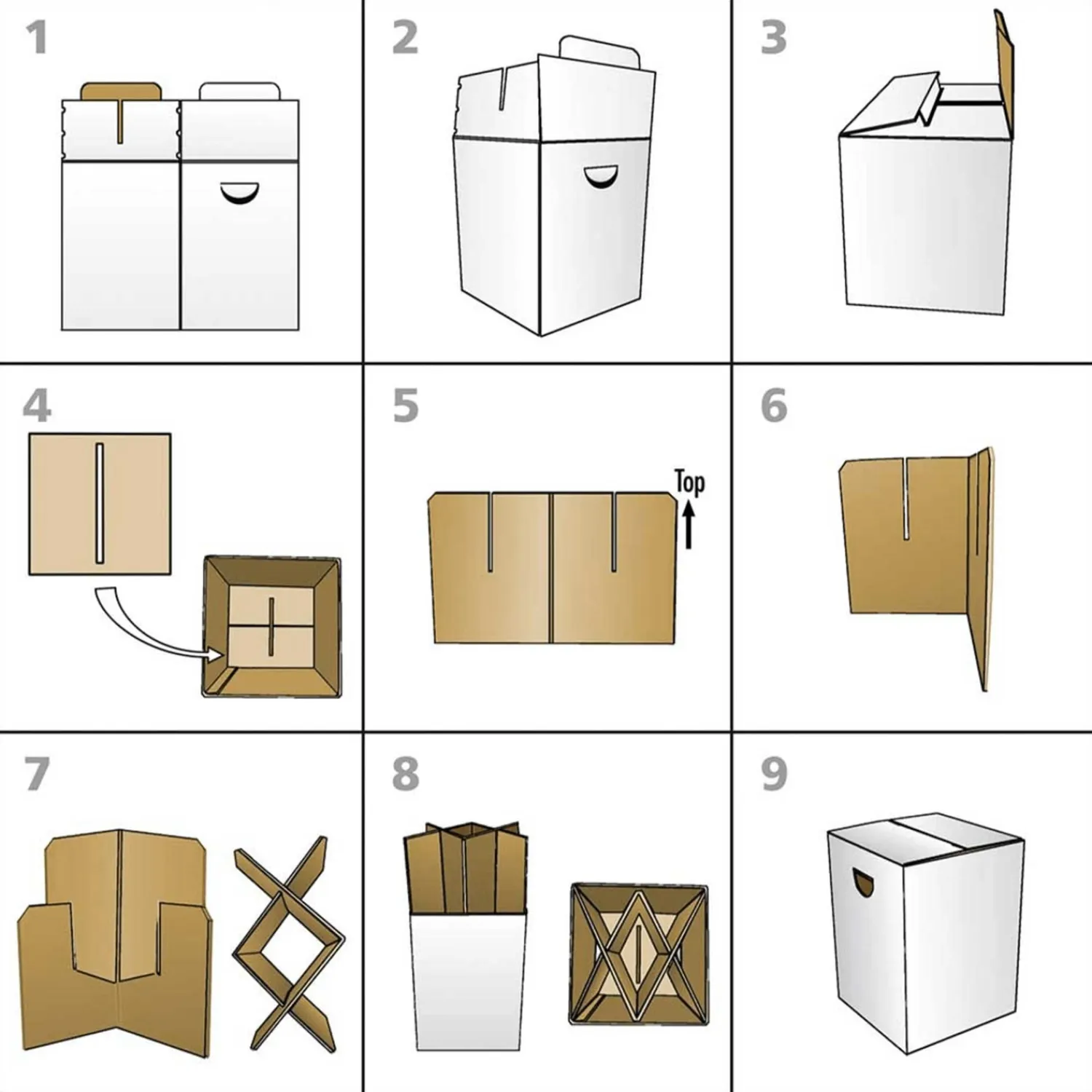 1

2

3

4

5

Top

6

7

8

9